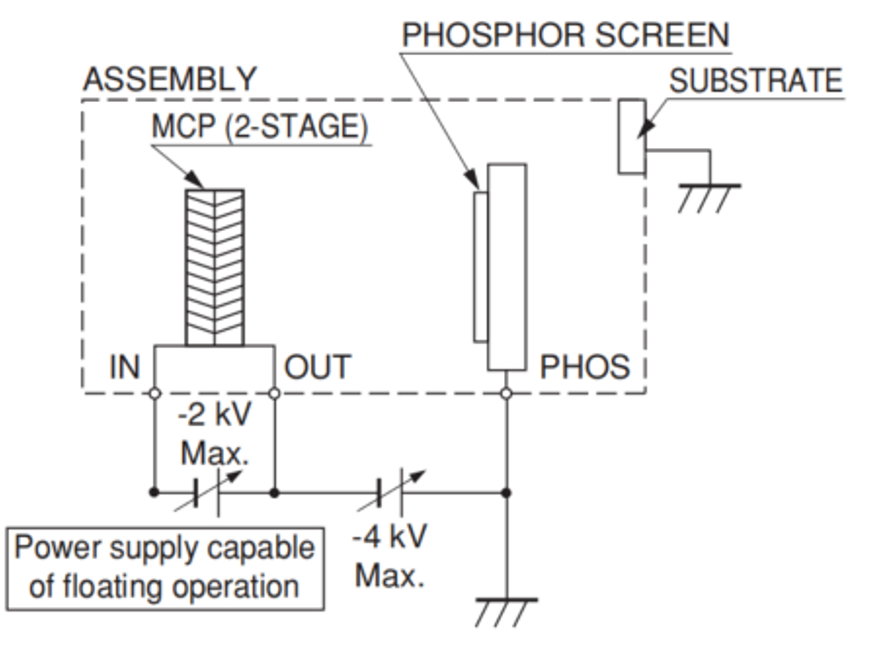 PHOSPHOR SCREEN

ASSEMBLY

SUBSTRATE

MCP (2-STAGE)

IN

OUT

PHOS

-2 kV
Max.

Power supply capable of floating operation

-4 kV
Max.