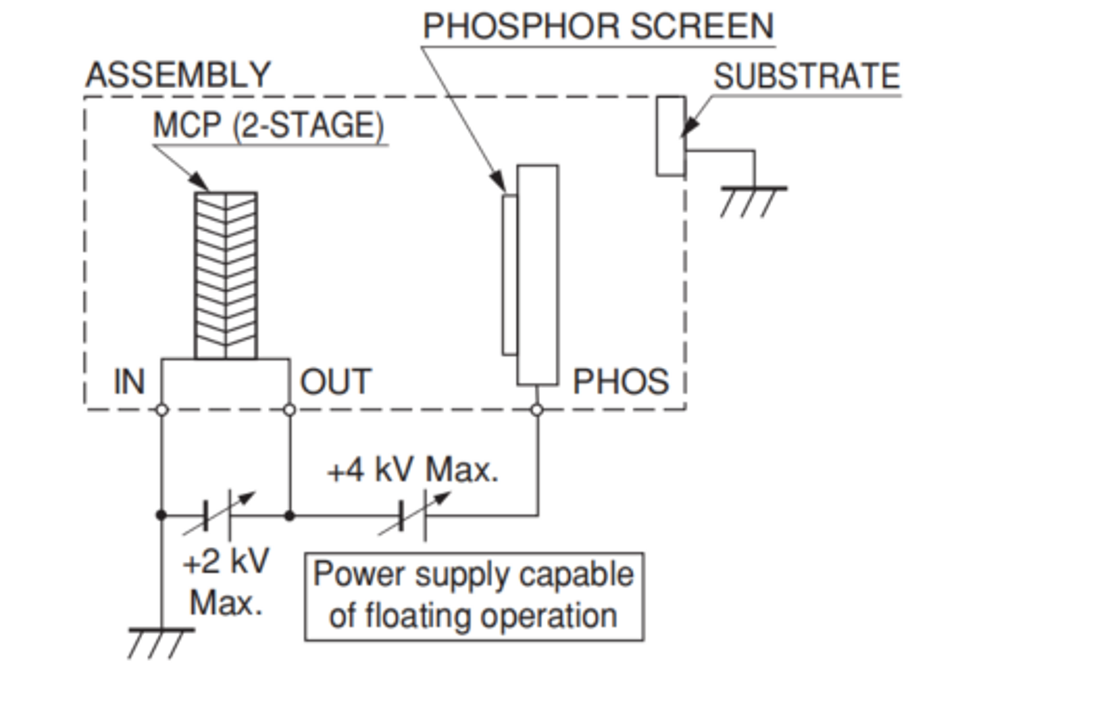 PHOSPHOR SCREEN
ASSEMBLY
SUBSTRATE
MCP (2-STAGE)
IN
OUT
PHOS
+4 kV Max.
+2 kV Max.
Power supply capable of floating operation